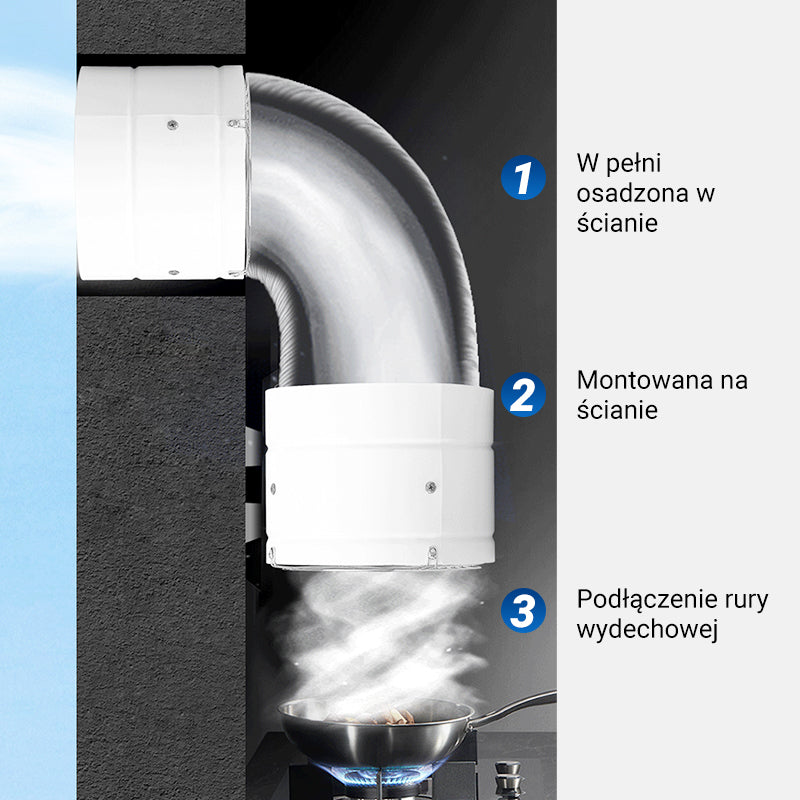 1
W pełni osadzona w ścianie

2
Montowana na ścianie

3
Podłączenie rury wydechowej